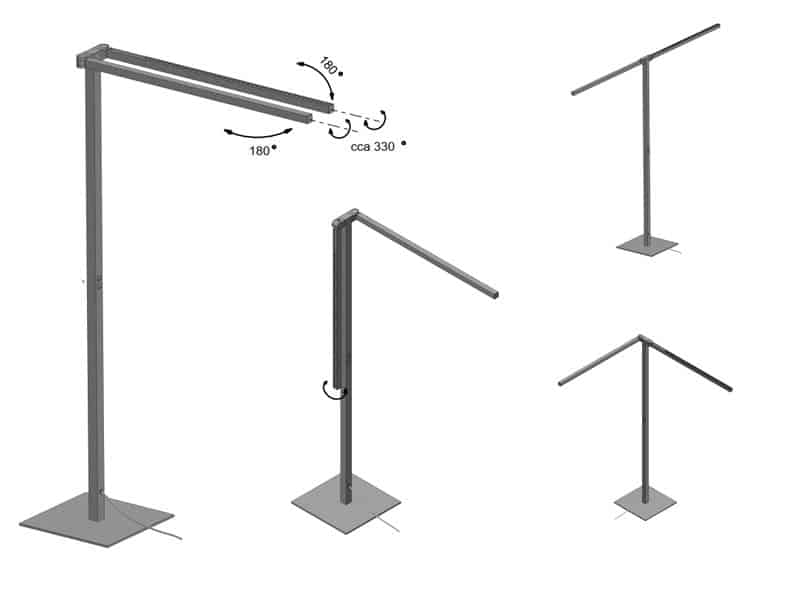 180°

180°

cca 330 °